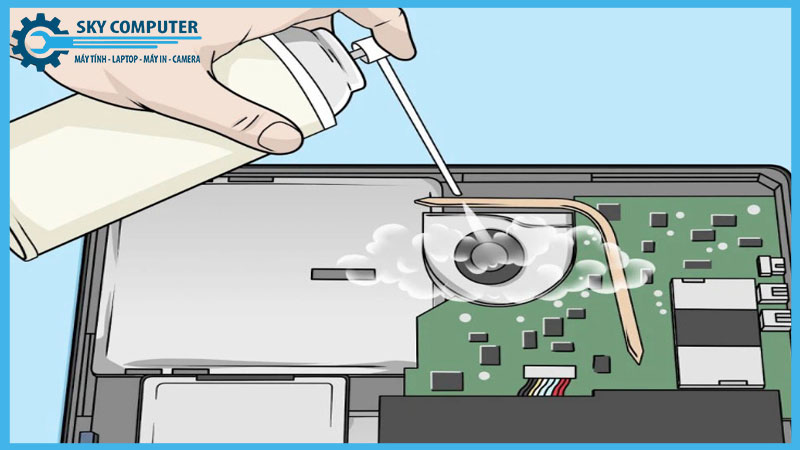 SKY COMPUTER
MÁY TÍNH - LAPTOP - MÁY IN - CAMERA